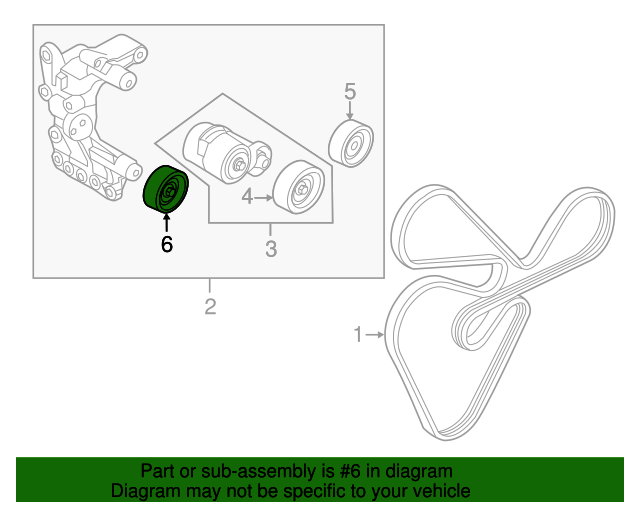 5

4

6

3

2

1

Part or sub-assembly is #6 in diagram
Diagram may not be specific to your vehicle