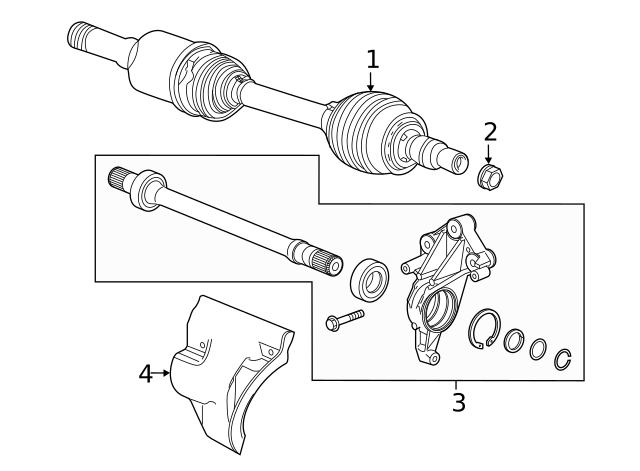 1
2
3
4