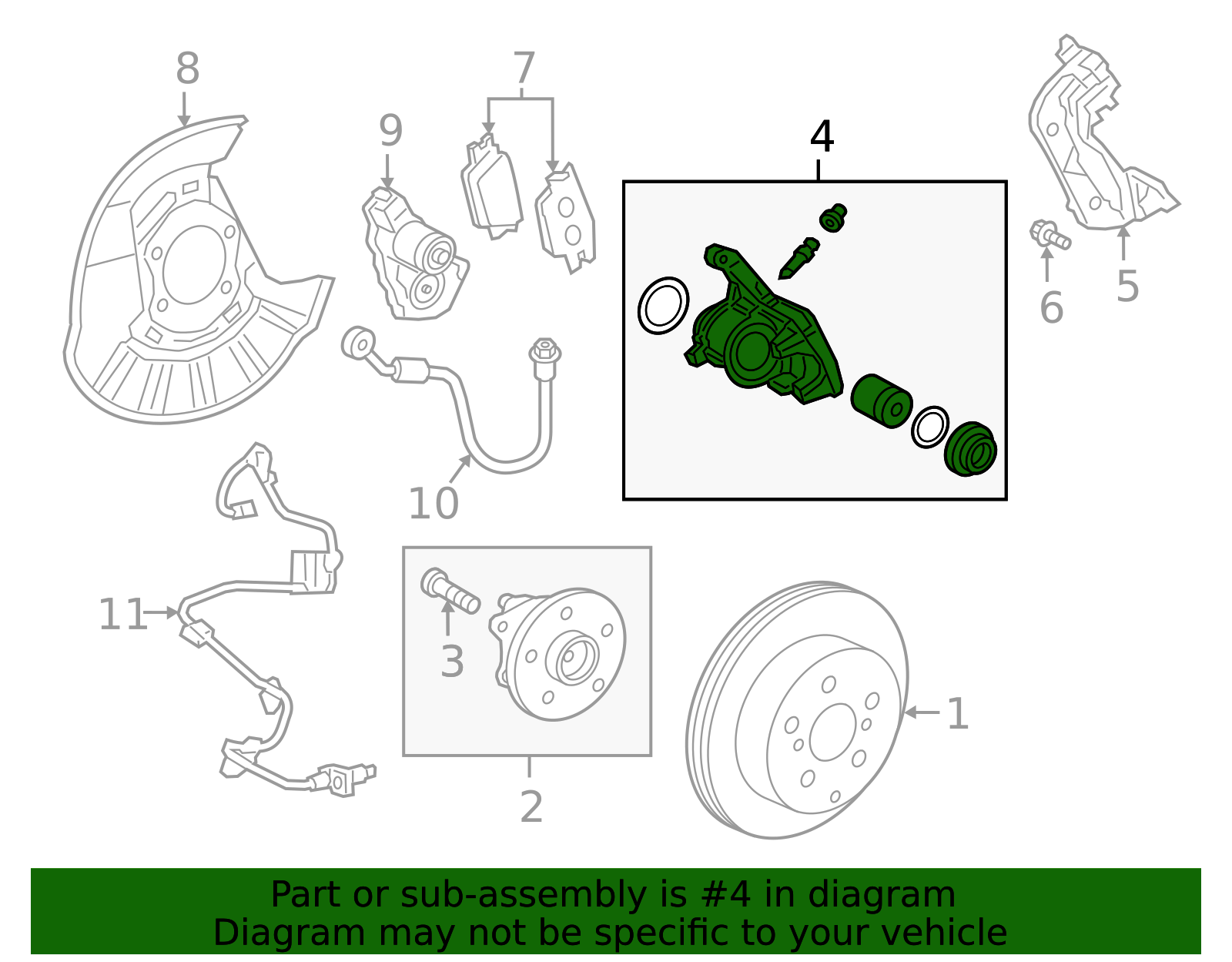 8
7
9
4
5
6
10
11
3
2
1

Part or sub-assembly is #4 in diagram
Diagram may not be specific to your vehicle