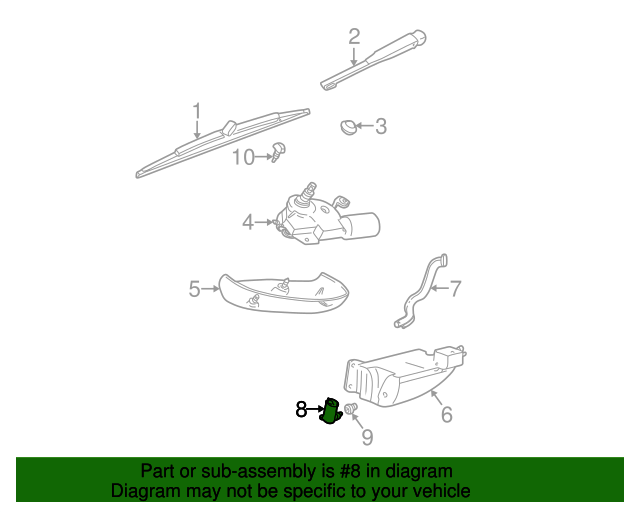 2
1
3
10
4
5
7
6
8
9

Part or sub-assembly is #8 in diagram
Diagram may not be specific to your vehicle