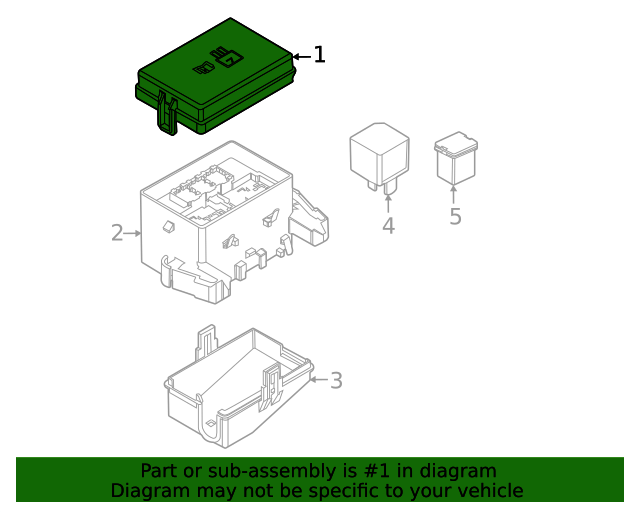 1
2
4
5
3

Part or sub-assembly is #1 in diagram
Diagram may not be specific to your vehicle