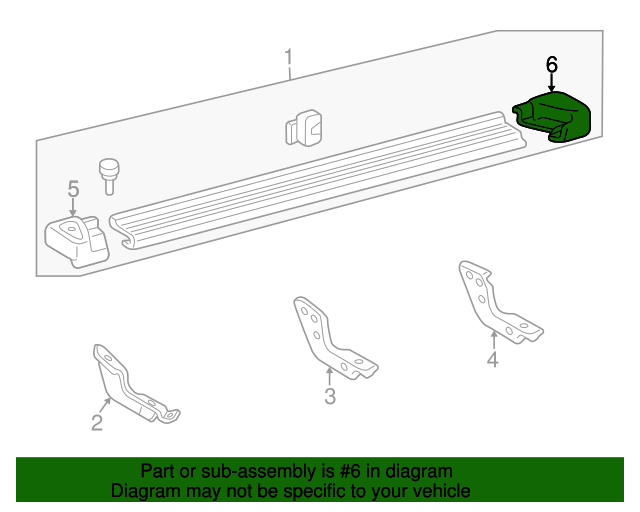 1
6
5
2
3
4

Part or sub-assembly is #6 in diagram
Diagram may not be specific to your vehicle