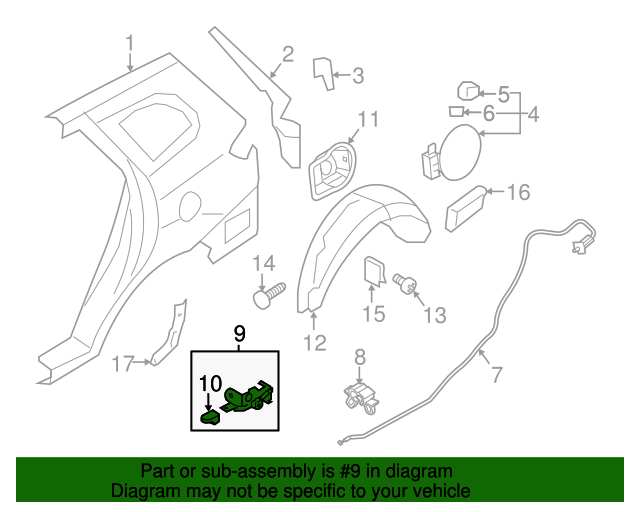 1
2
3
5
6
4
11
16
14
15
13
12
9
10
17
8
7

Part or sub-assembly is #9 in diagram
Diagram may not be specific to your vehicle