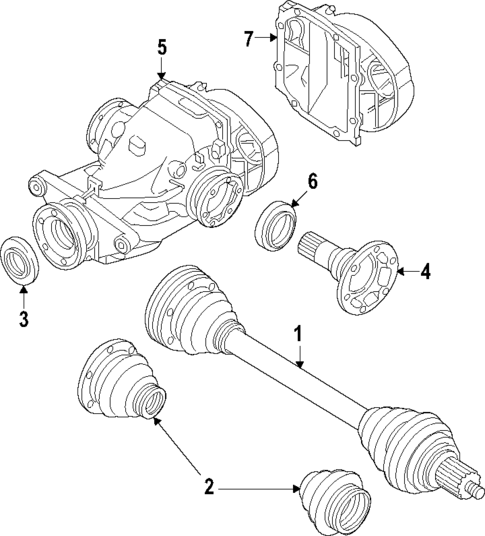 7
5
6
4
3
1
2