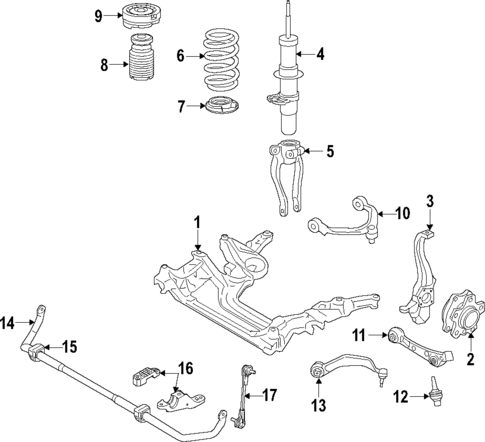 9
8
6
7
4
5
10
3
1
14
15
16
17
11
2
13
12