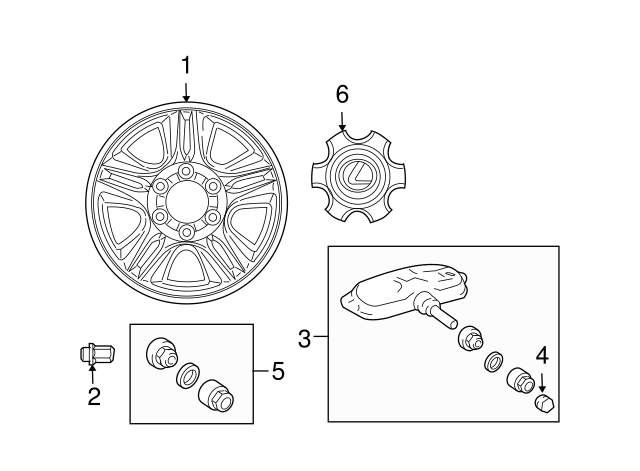 1
6
3
4
2
5