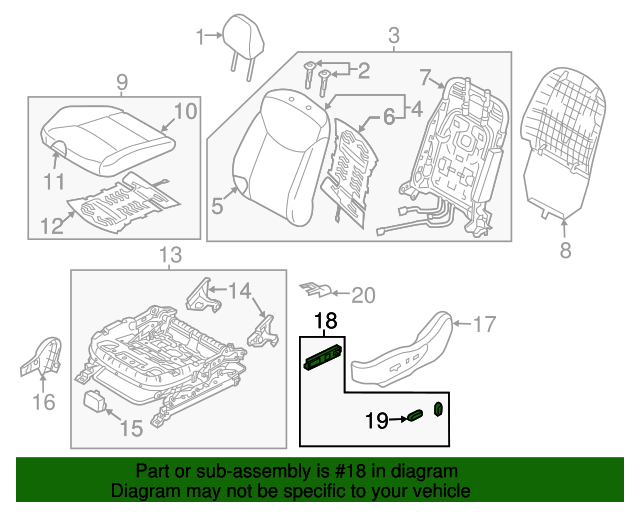 1
3
2
9
10
7
6
4
11
5
12
8
13
14
20
18
17
16
15
19

Part or sub-assembly is #18 in diagram
Diagram may not be specific to your vehicle