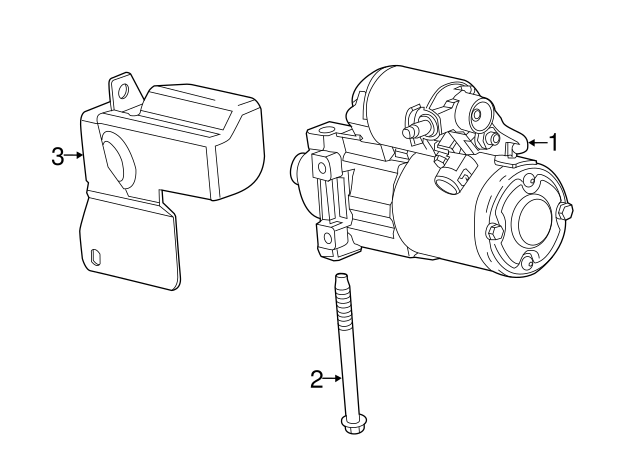 3
1
2