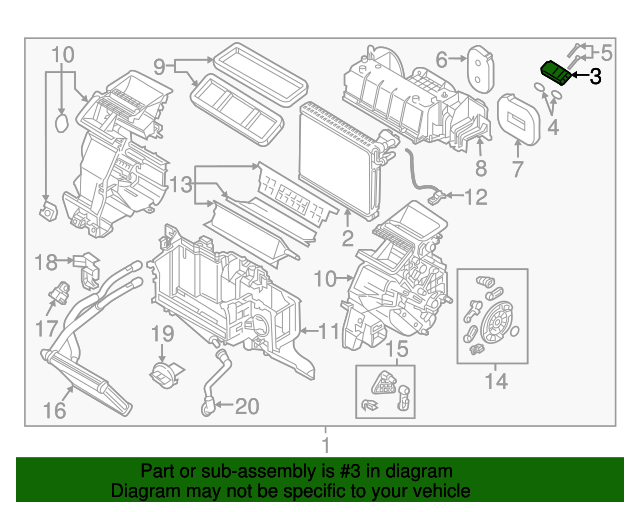 10
9
6
5
3
4
8
7
13
12
2
18
10
17
11
19
15
14
16
20
1

Part or sub-assembly is #3 in diagram
Diagram may not be specific to your vehicle