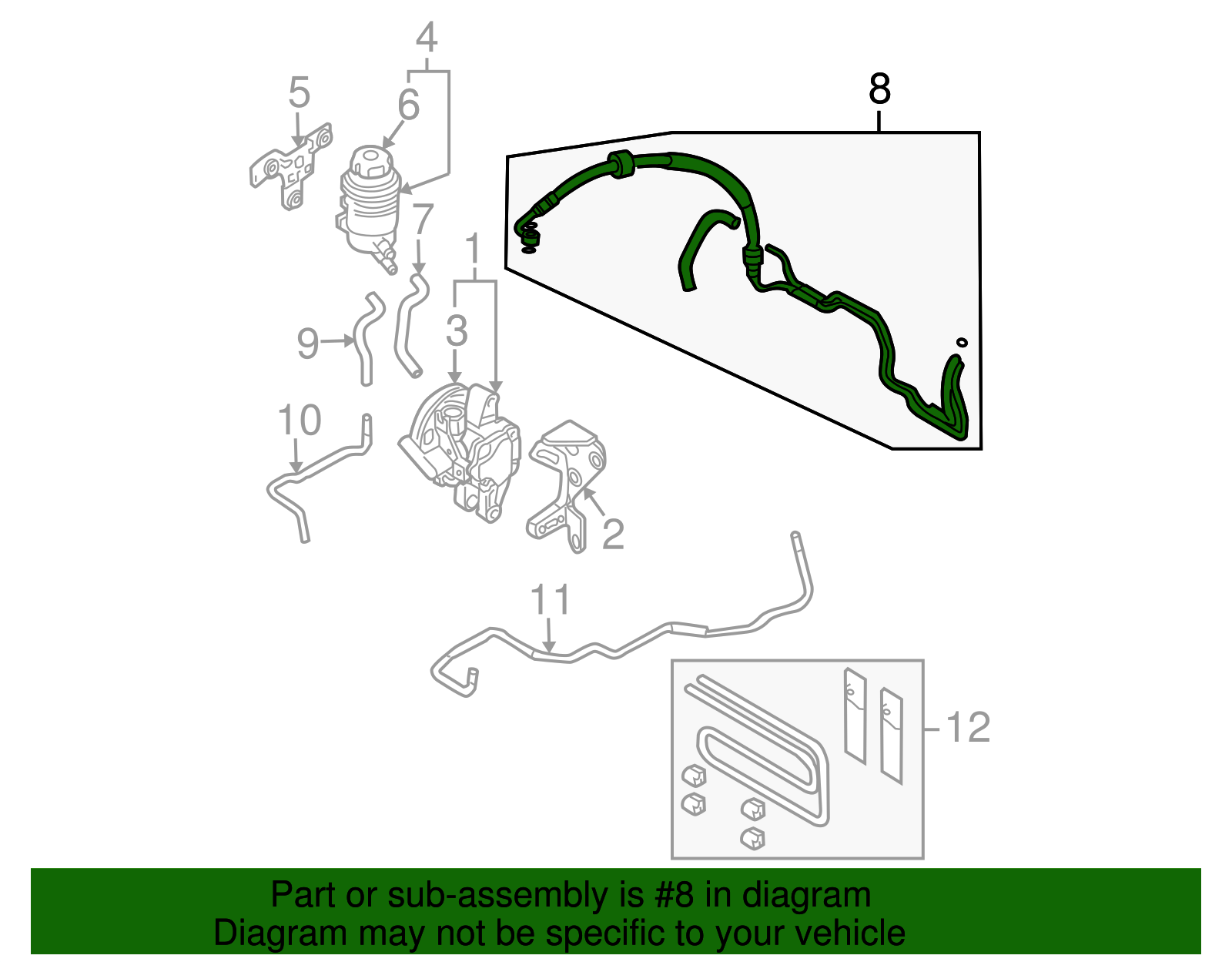 4
5
6
8
7
1
9
3
10
2
11
12

Part or sub-assembly is #8 in diagram
Diagram may not be specific to your vehicle