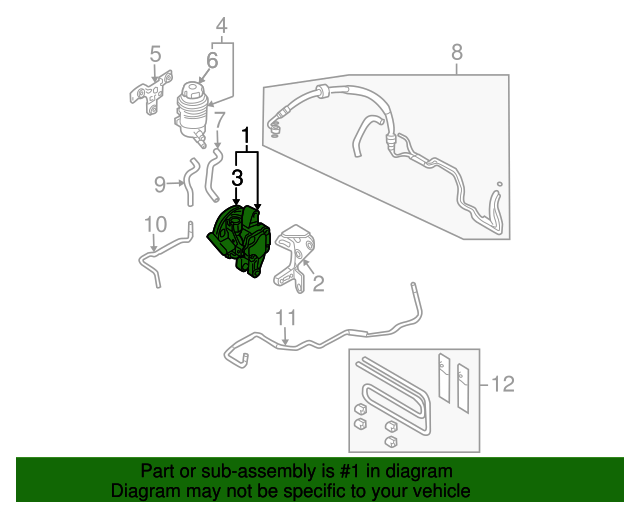 4
5
6
8
7
1
3
9
10
2
11
12

Part or sub-assembly is #1 in diagram
Diagram may not be specific to your vehicle