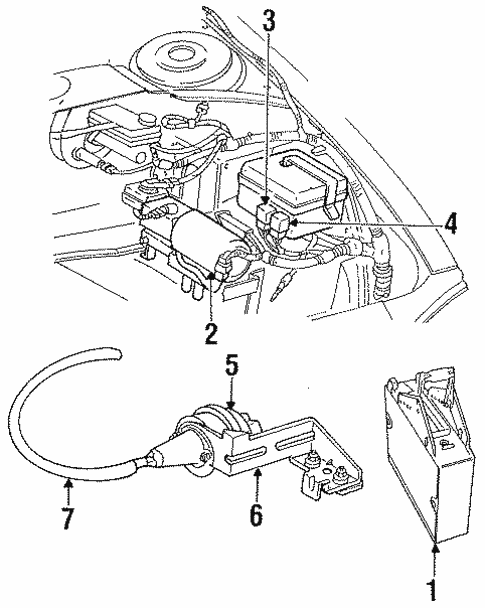 3
4
2
5
7
6
1