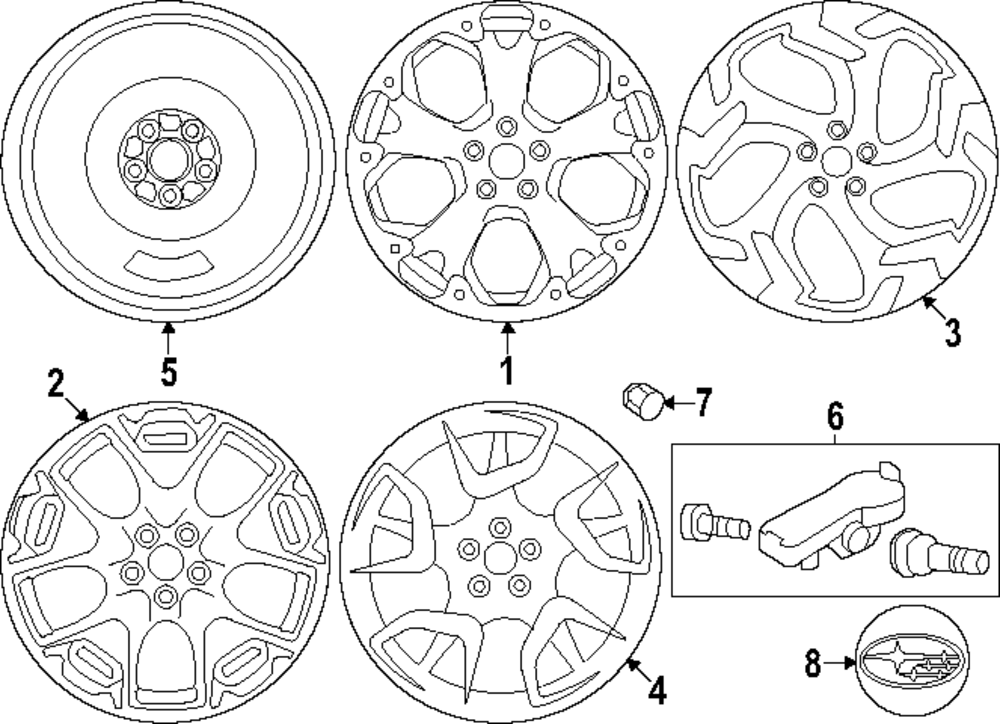 5
1
3
2
7
6
4
8