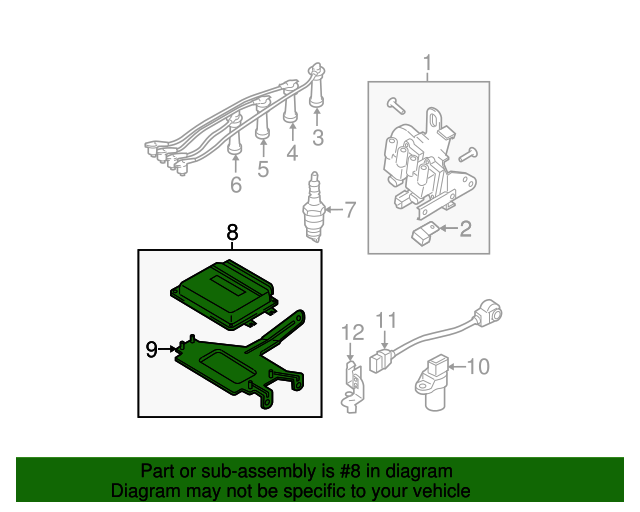 1
3
4
5
6
7
2
8
9
12
11
10

Part or sub-assembly is #8 in diagram
Diagram may not be specific to your vehicle