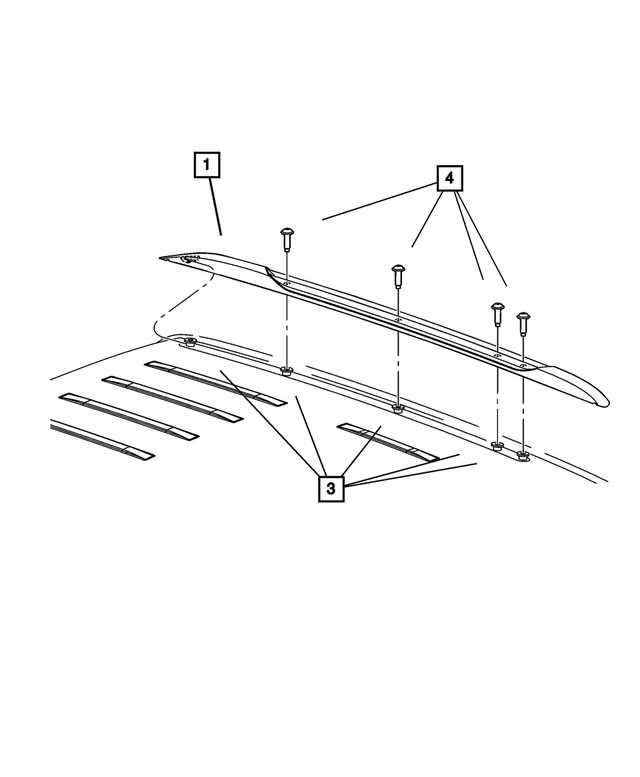 1
4
3