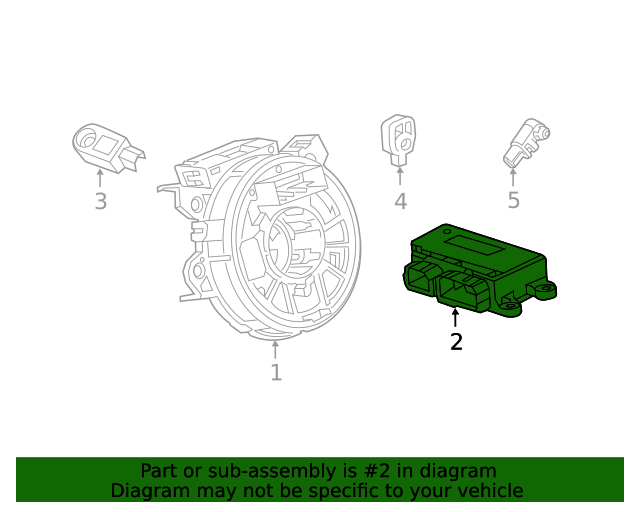 3

4

5

1

2

Part or sub-assembly is #2 in diagram
Diagram may not be specific to your vehicle