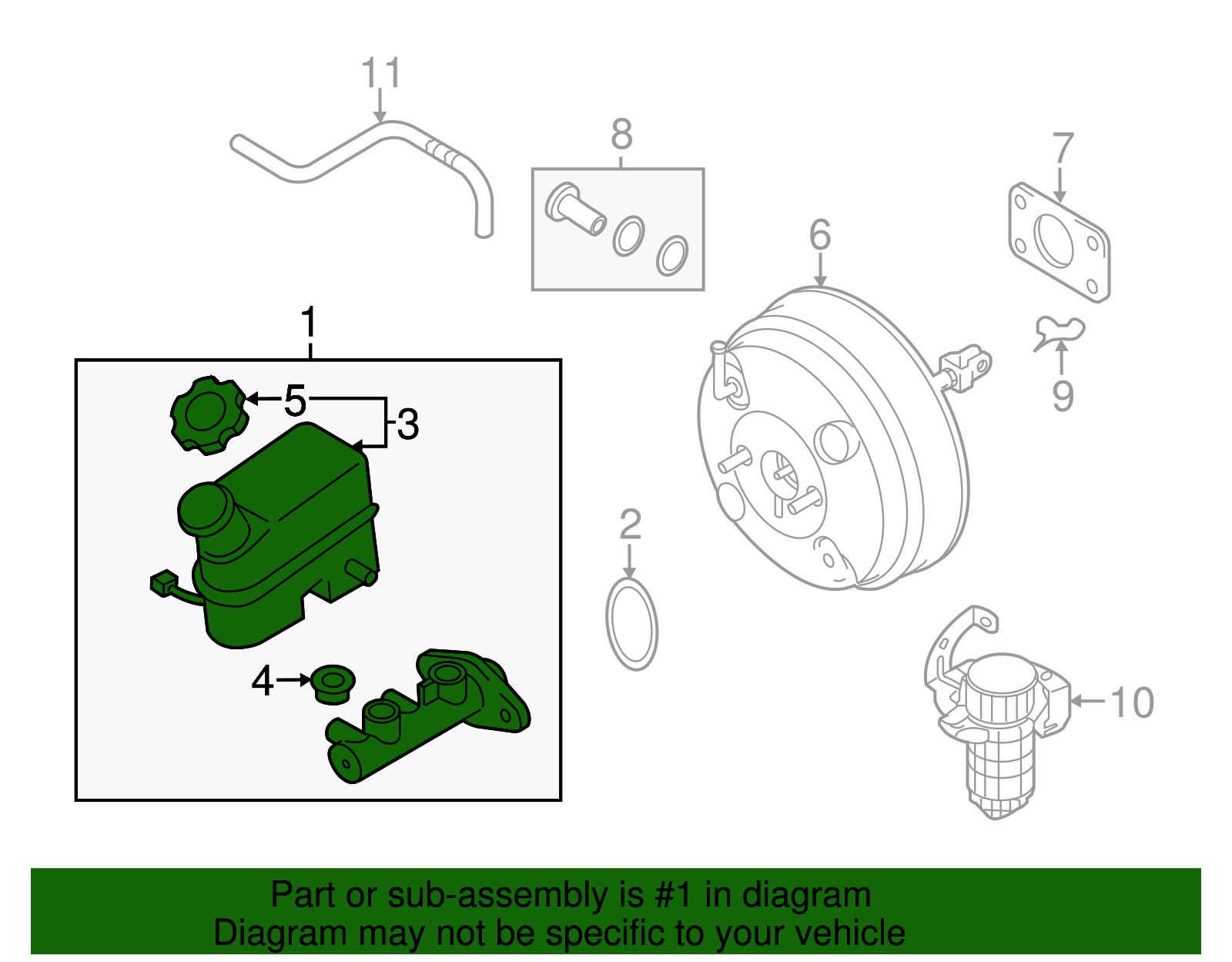 11

8

7

6

1

5

3

9

2

4

10

Part or sub-assembly is #1 in diagram
Diagram may not be specific to your vehicle