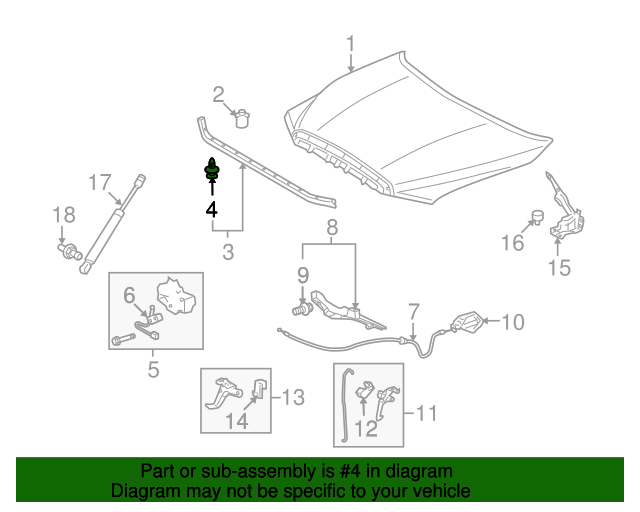 1
2
17
18
4
3
8
9
16
15
6
7
10
5
13
14
12
11

Part or sub-assembly is #4 in diagram
Diagram may not be specific to your vehicle