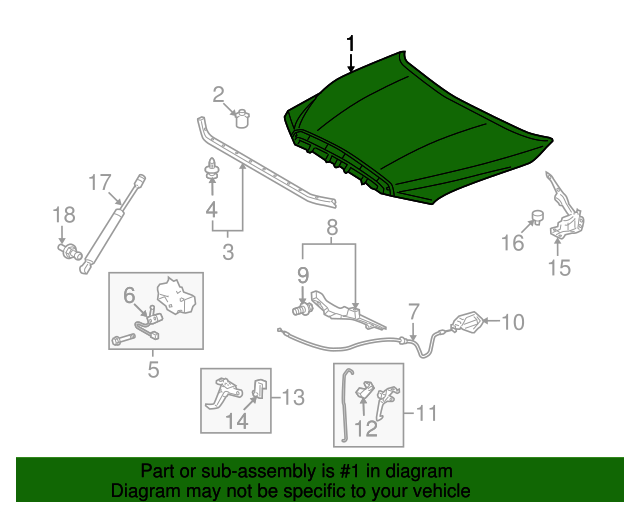 1
2
17
18
4
3
8
9
16
15
6
7
10
5
13
14
12
11

Part or sub-assembly is #1 in diagram
Diagram may not be specific to your vehicle