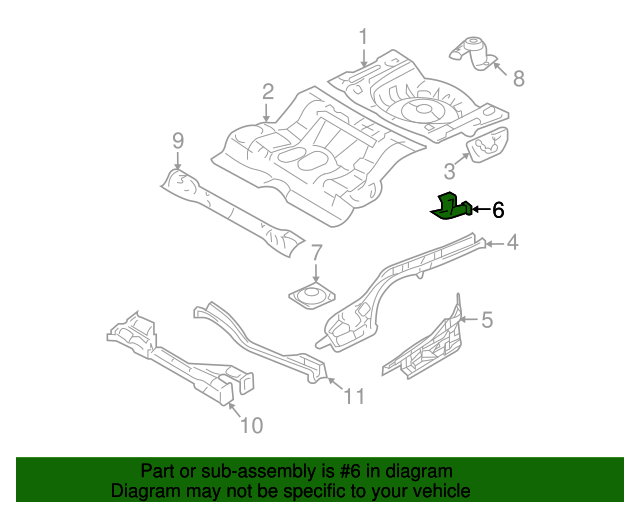 1
8
2
9
3
6
4
7
5
11
10

Part or sub-assembly is #6 in diagram
Diagram may not be specific to your vehicle