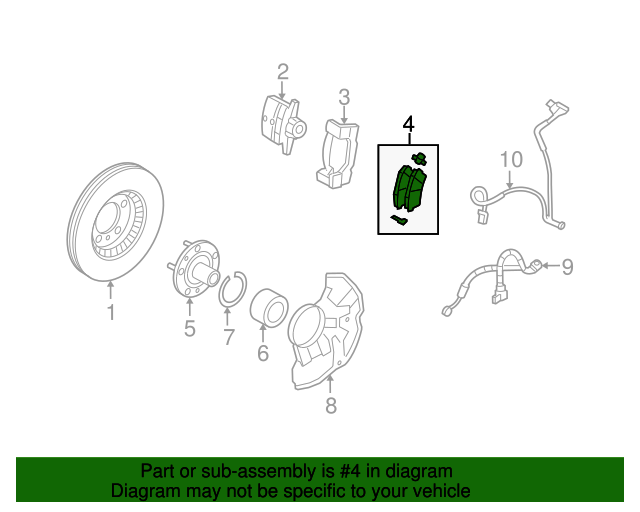 2
3
4
10
9
1
5
7
6
8

Part or sub-assembly is #4 in diagram
Diagram may not be specific to your vehicle