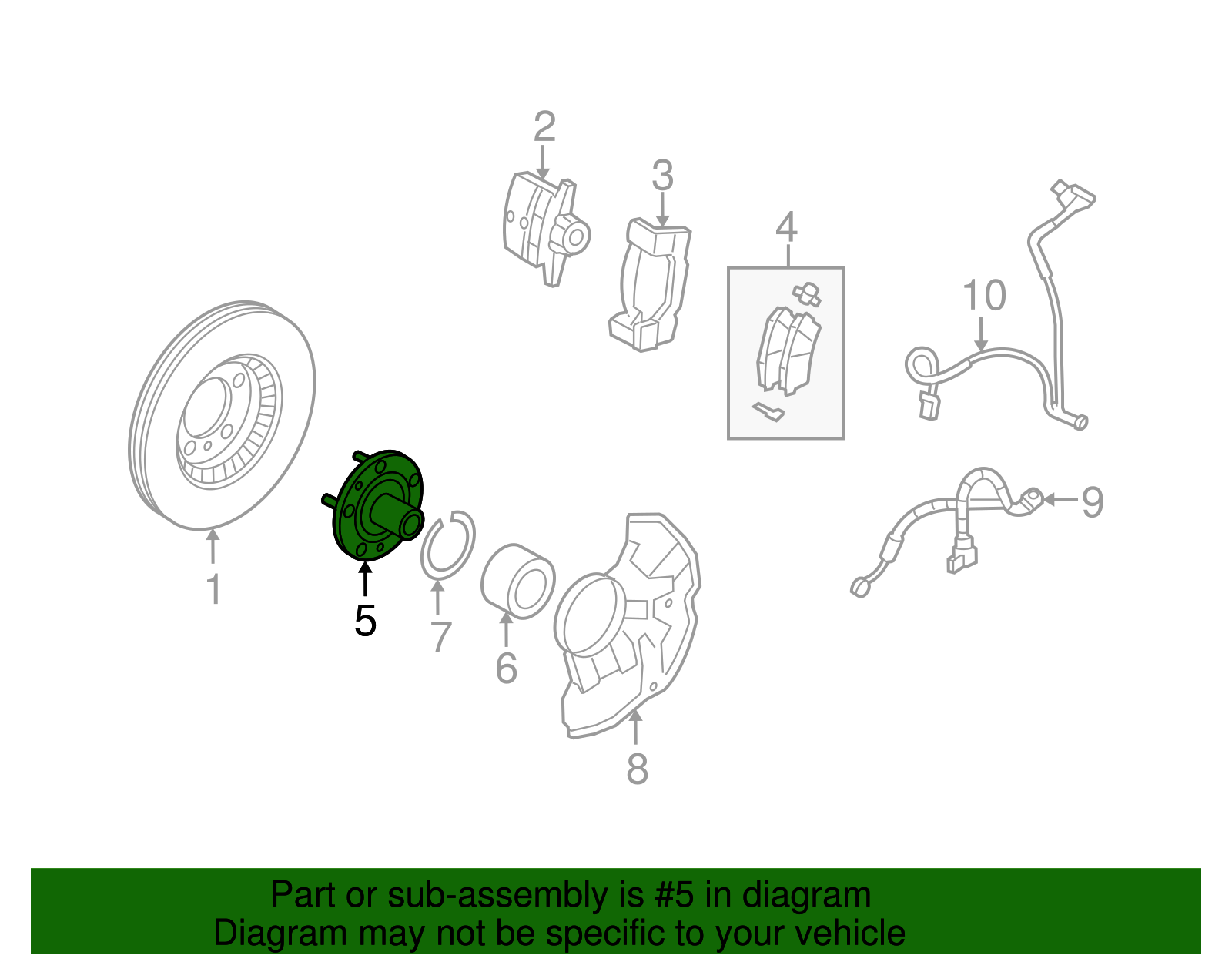 2
3
4
10
9
1
5
7
6
8

Part or sub-assembly is #5 in diagram
Diagram may not be specific to your vehicle