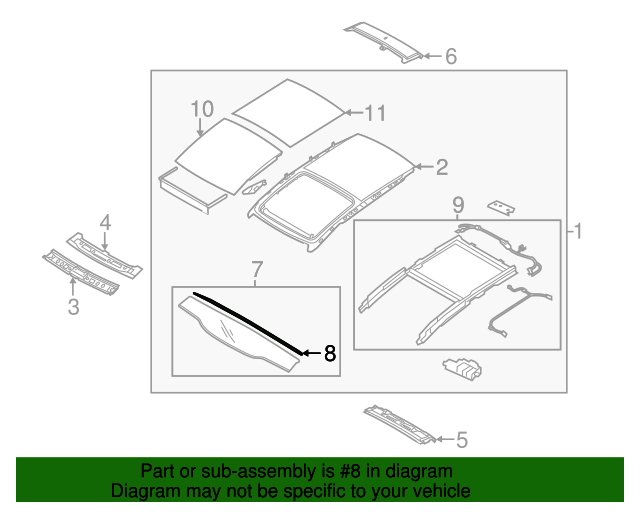 6
10
11
2
9
1
4
3
7
8
5

Part or sub-assembly is #8 in diagram
Diagram may not be specific to your vehicle