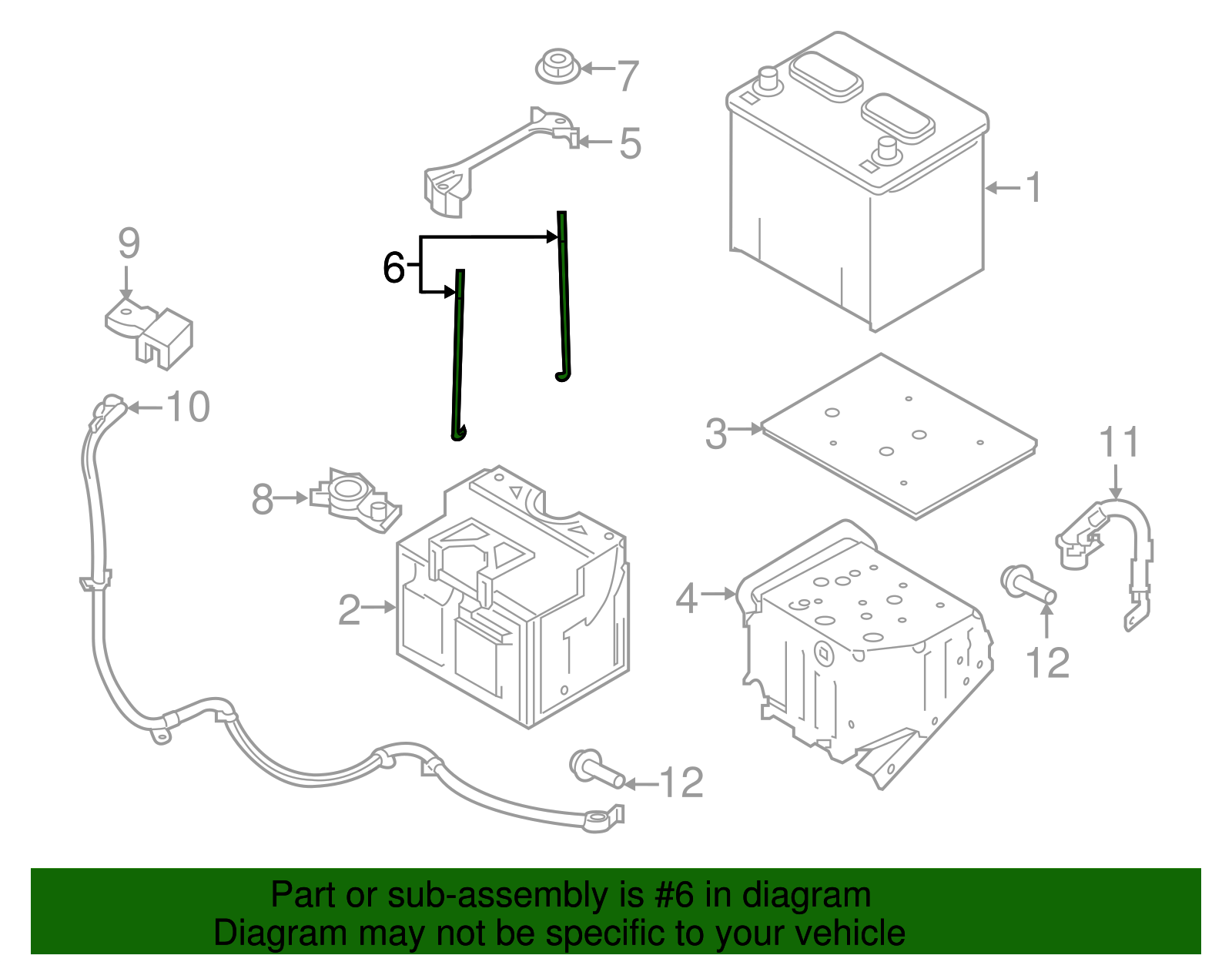 7
5
1
9
6
10
3
11
8
2
4
12
12

Part or sub-assembly is #6 in diagram
Diagram may not be specific to your vehicle