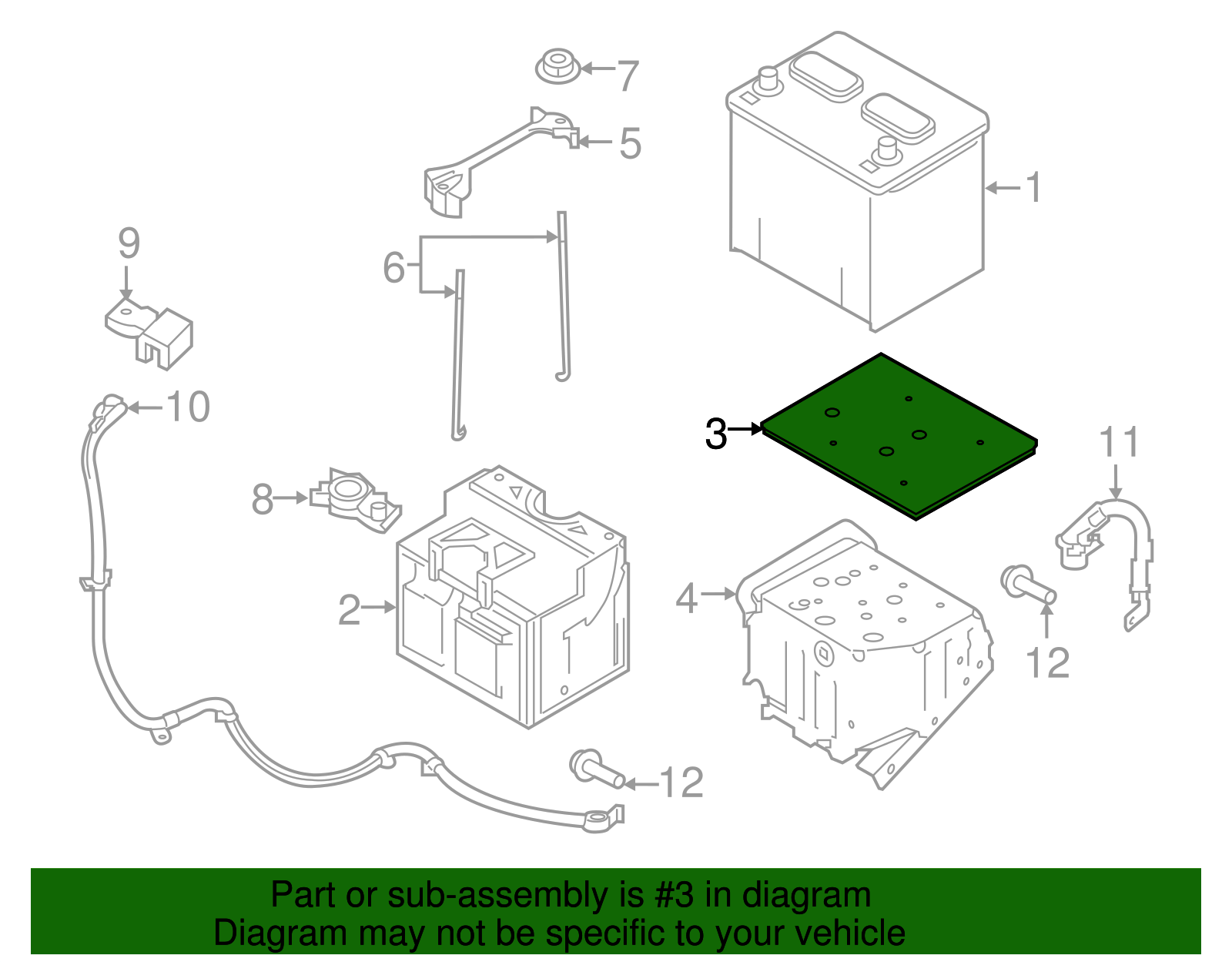 7
5
1
9
6
10
3
11
8
2
4
12
12

Part or sub-assembly is #3 in diagram
Diagram may not be specific to your vehicle