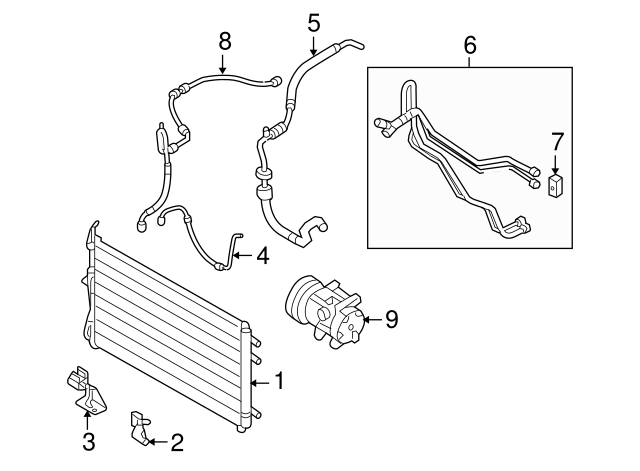 8
5
6
7
4
9
1
3
2