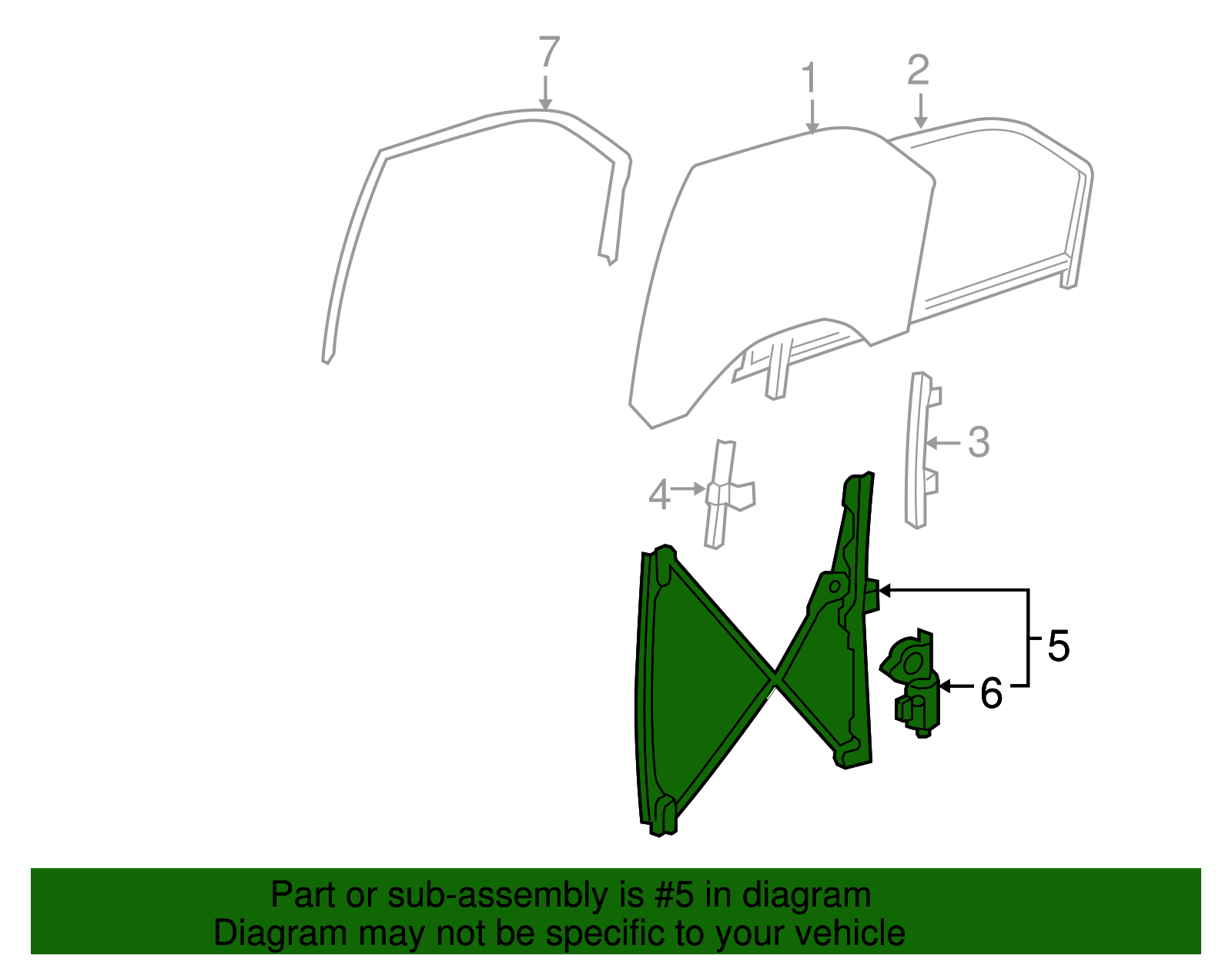 7
1
2
3
4
5
6

Part or sub-assembly is #5 in diagram
Diagram may not be specific to your vehicle