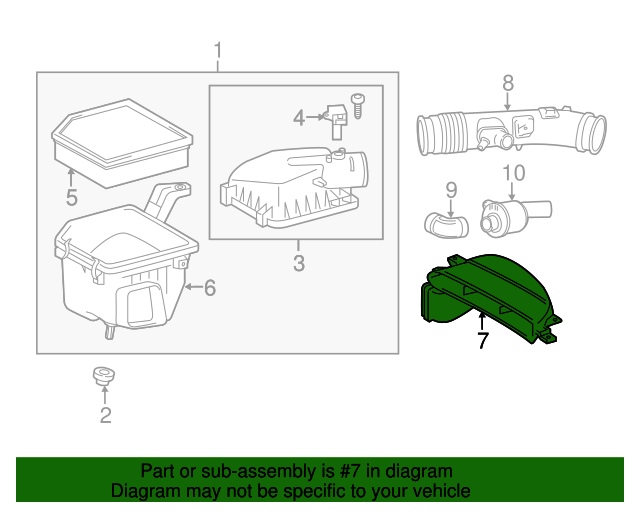 1
8
4
5
10
9
3
6
7
2
Part or sub-assembly is #7 in diagram
Diagram may not be specific to your vehicle