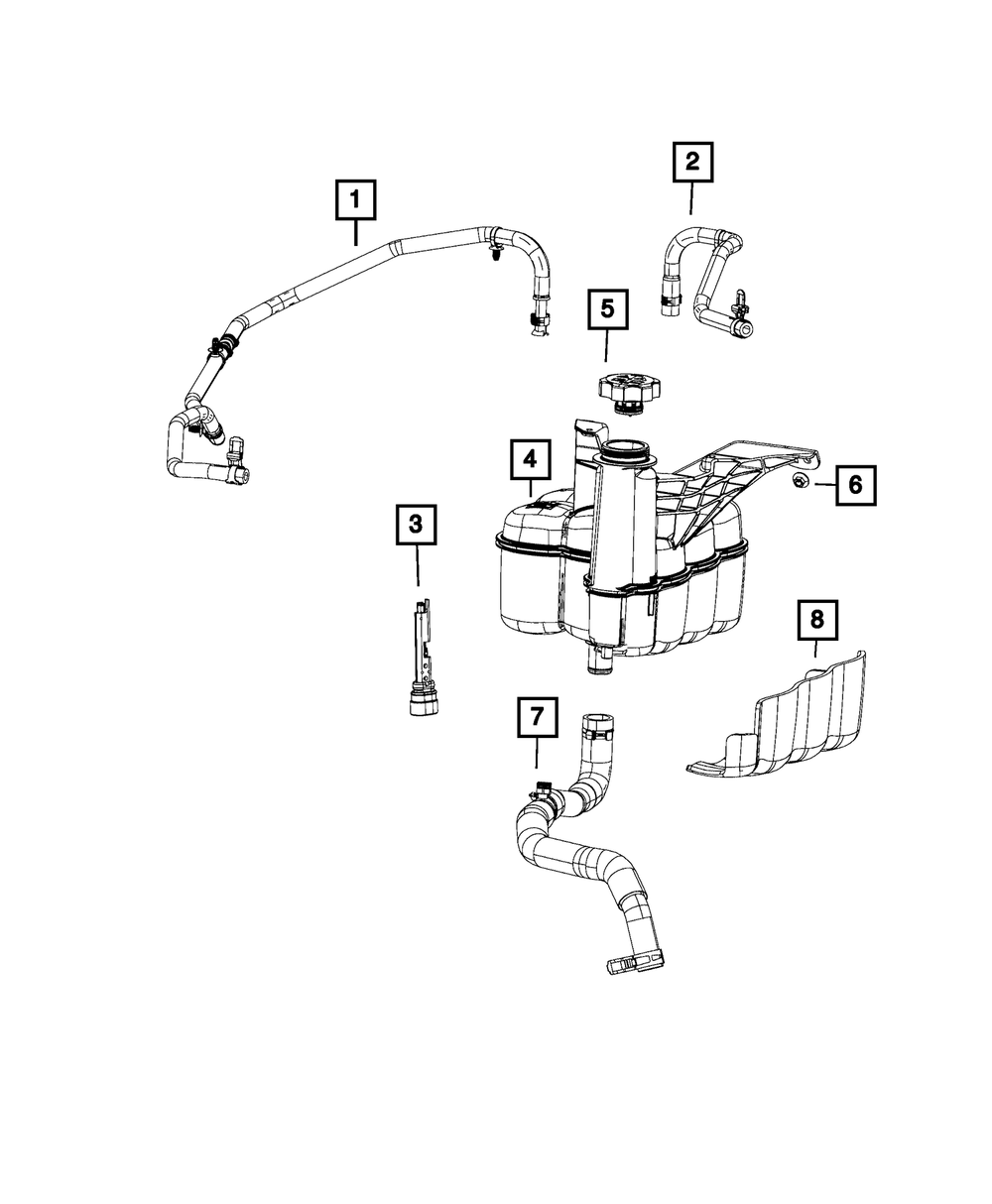 1
2
5
4
6
3
8
7