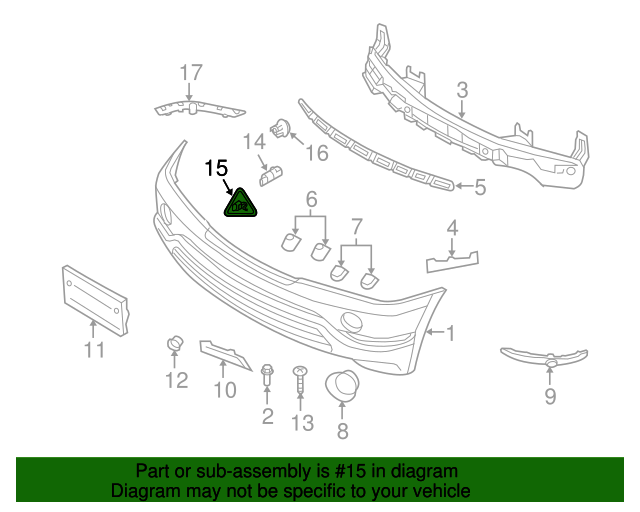 17
3
14
16
15
5
6
7
4
1
11
12
10
2
13
8
9

Part or sub-assembly is #15 in diagram
Diagram may not be specific to your vehicle