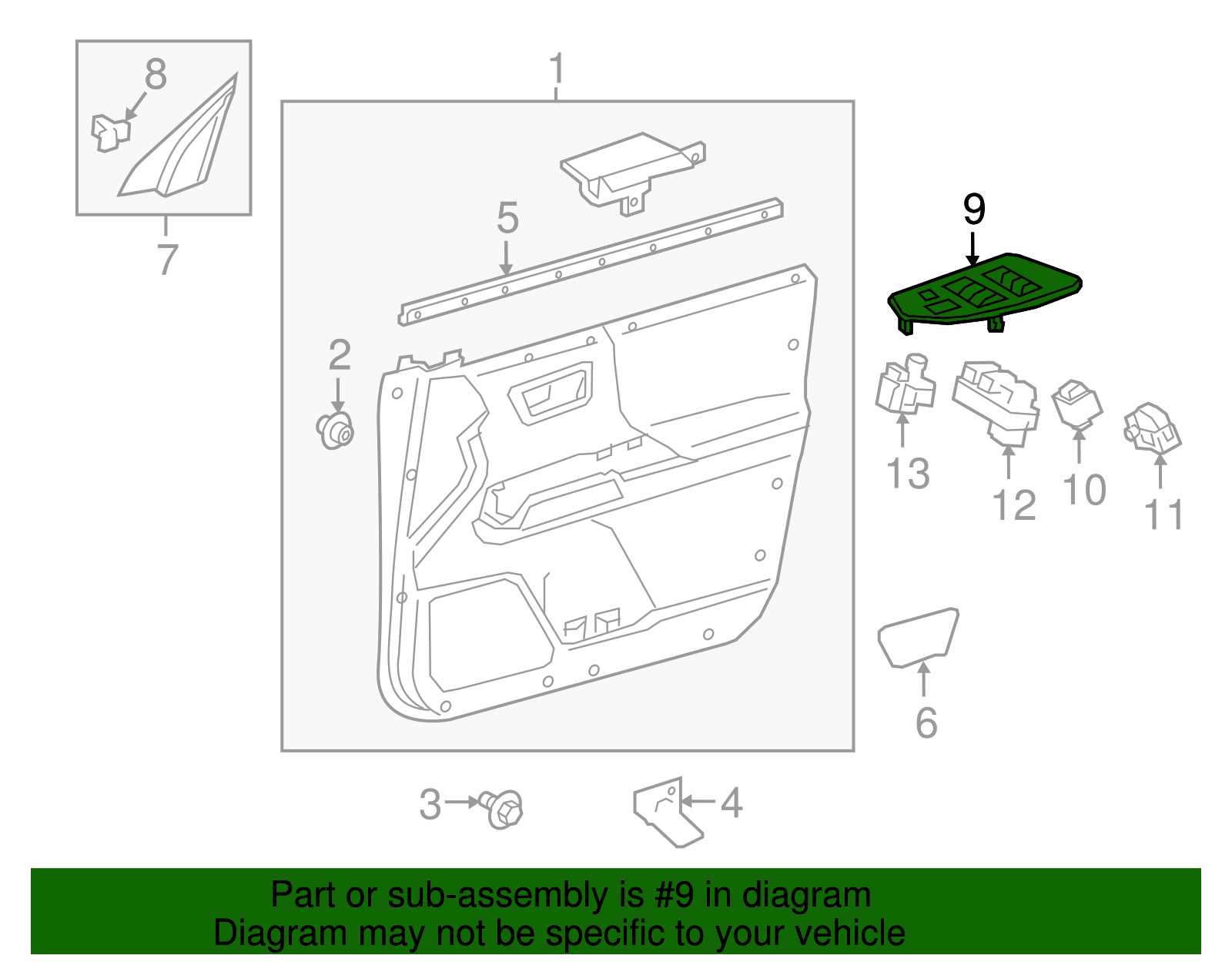 8
7
1
5
2
9
13
12
10
11
6
3
4

Part or sub-assembly is #9 in diagram
Diagram may not be specific to your vehicle