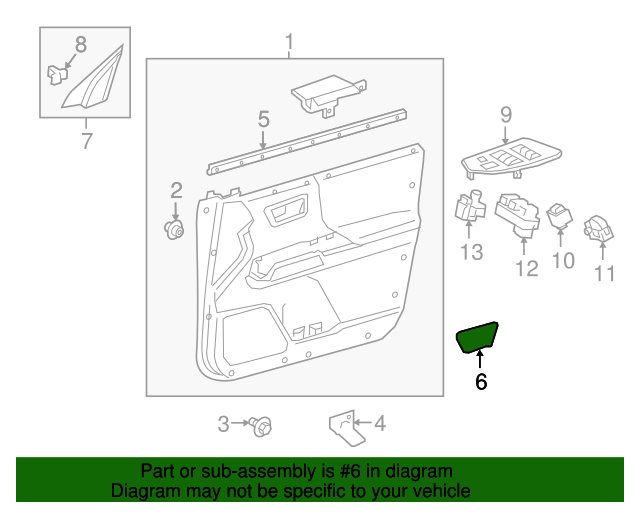 8
7
1
5
2
9
13
12
10
11
6
3
4

Part or sub-assembly is #6 in diagram
Diagram may not be specific to your vehicle