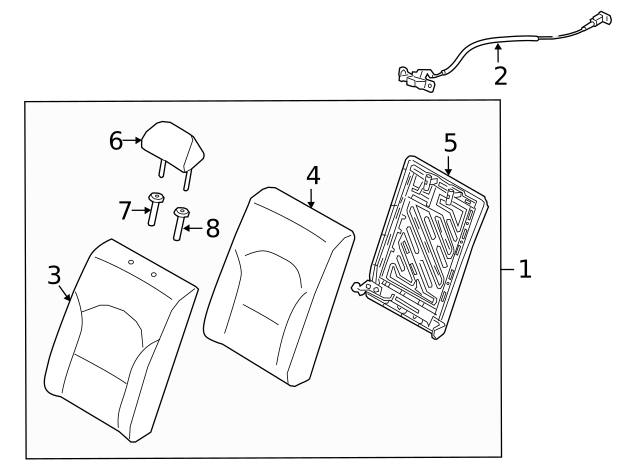 2
6
5
4
7
8
3
1