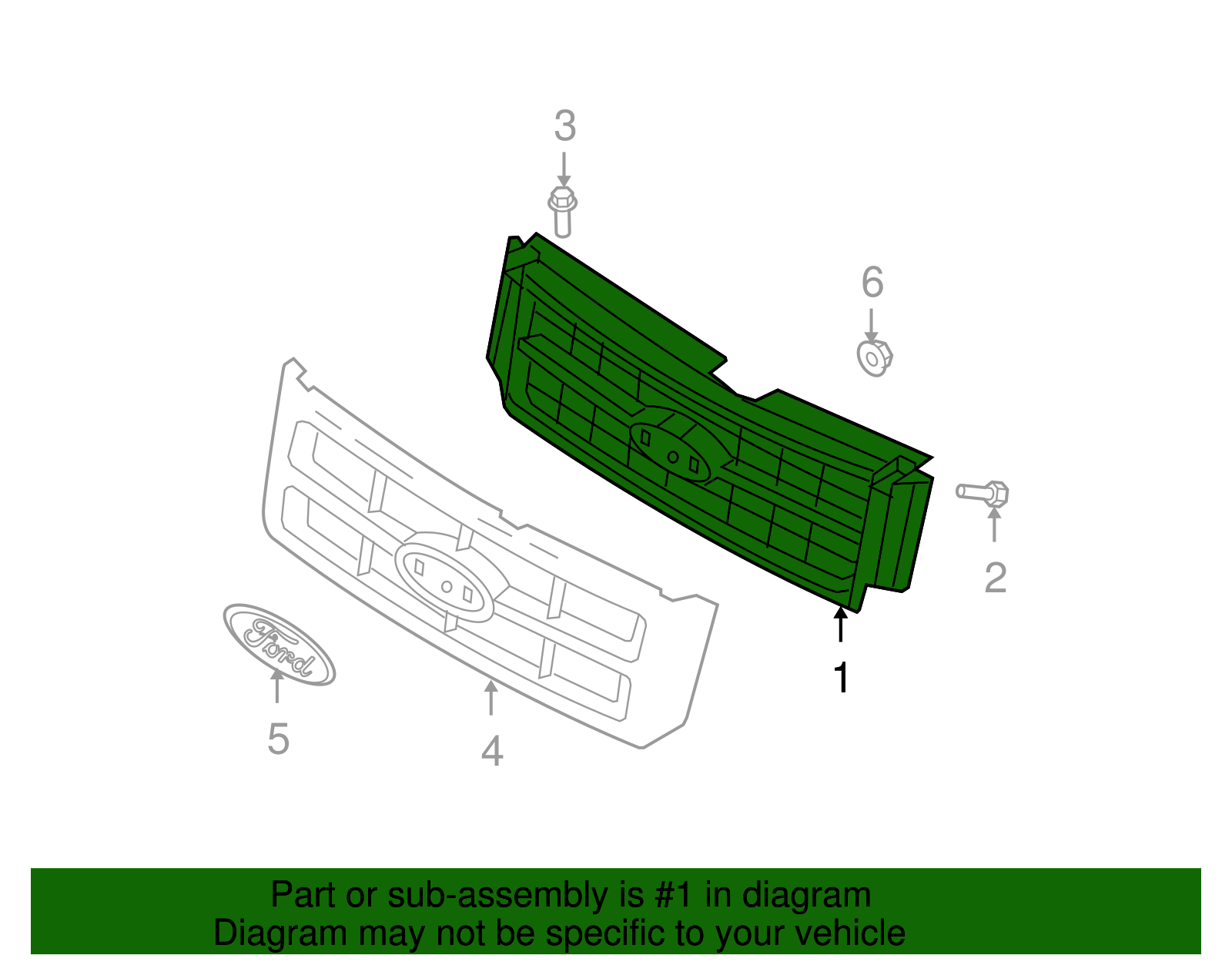 3

6

2

1

Ford

5

4

Part or sub-assembly is #1 in diagram
Diagram may not be specific to your vehicle