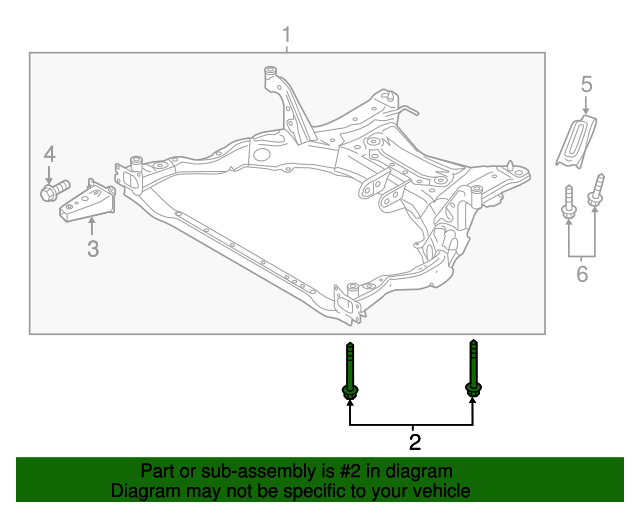 1

5

4

3

6

2

Part or sub-assembly is #2 in diagram
Diagram may not be specific to your vehicle