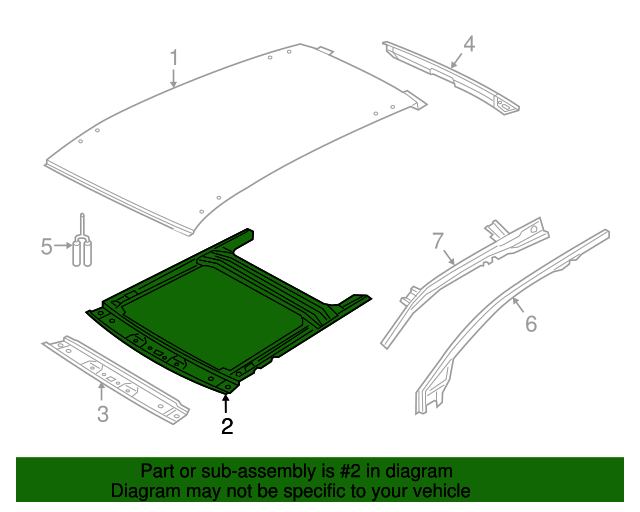 1
4
5
7
6
3
2

Part or sub-assembly is #2 in diagram
Diagram may not be specific to your vehicle