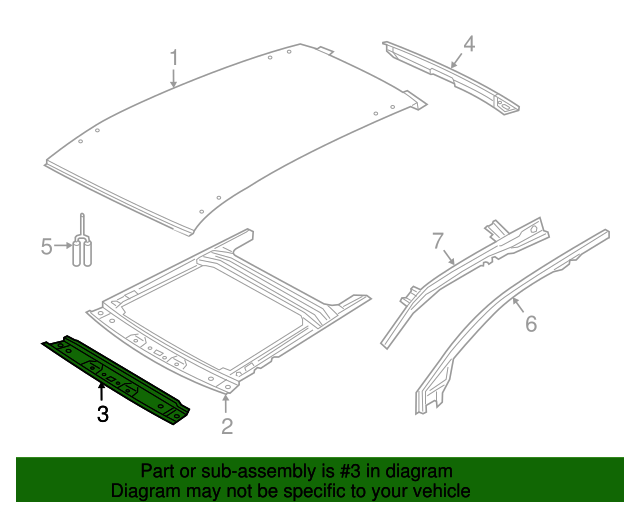 1
4
5
7
6
3
2
Part or sub-assembly is #3 in diagram
Diagram may not be specific to your vehicle