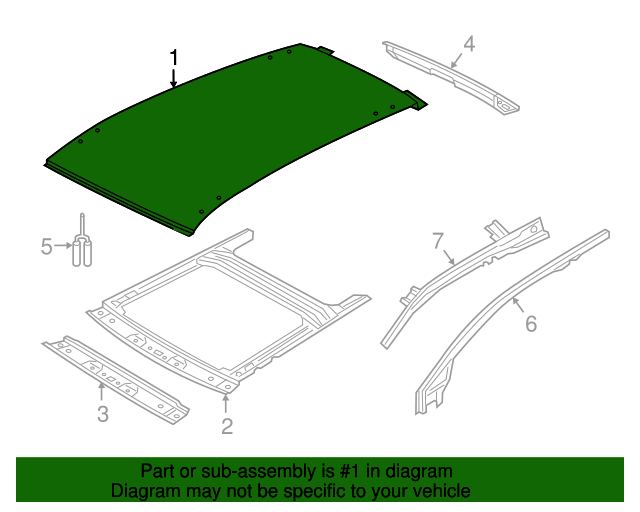 1
4
5
7
6
3
2
Part or sub-assembly is #1 in diagram
Diagram may not be specific to your vehicle