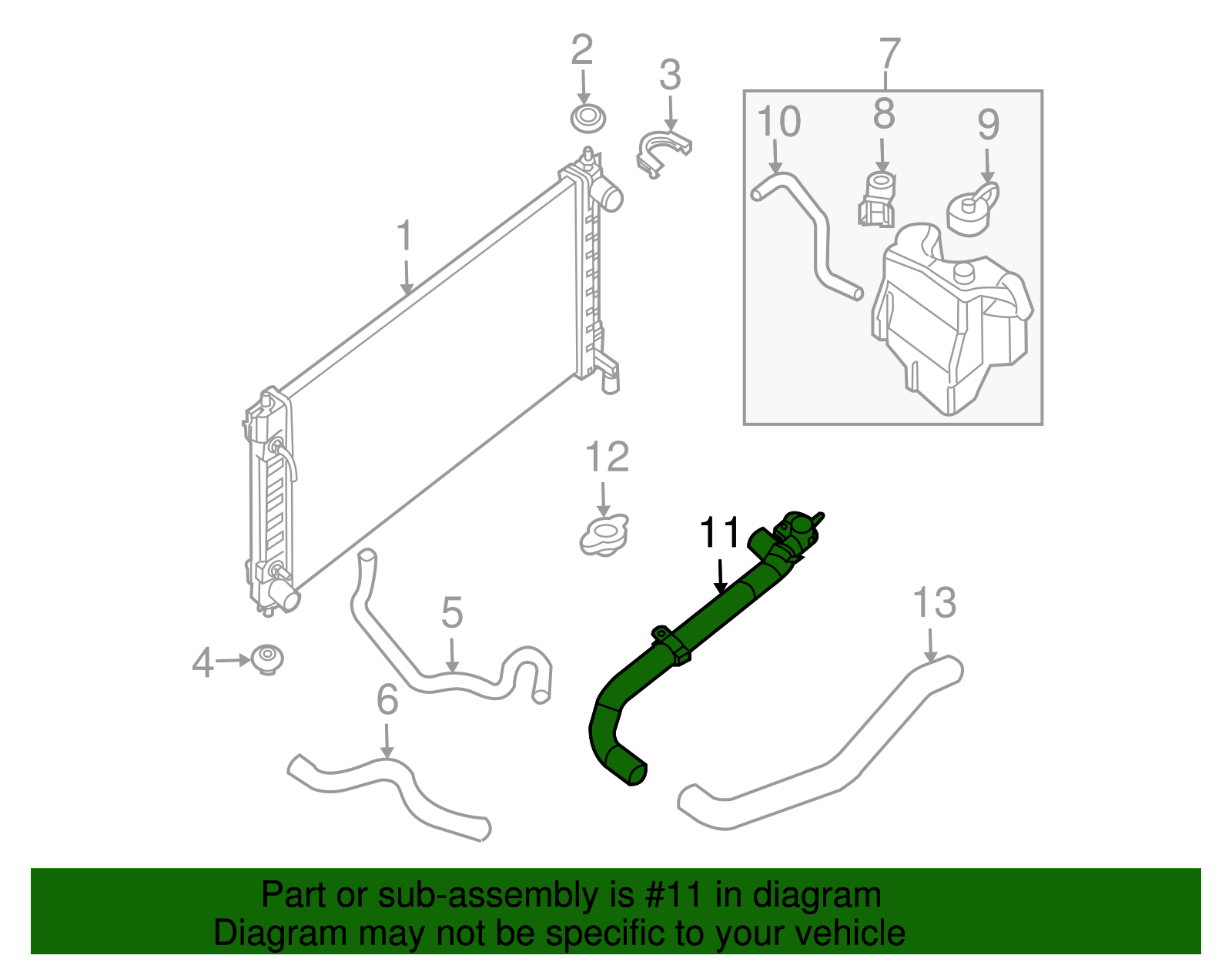 2
3
7
10
8
9
1
12
11
5
13
4
6

Part or sub-assembly is #11 in diagram
Diagram may not be specific to your vehicle