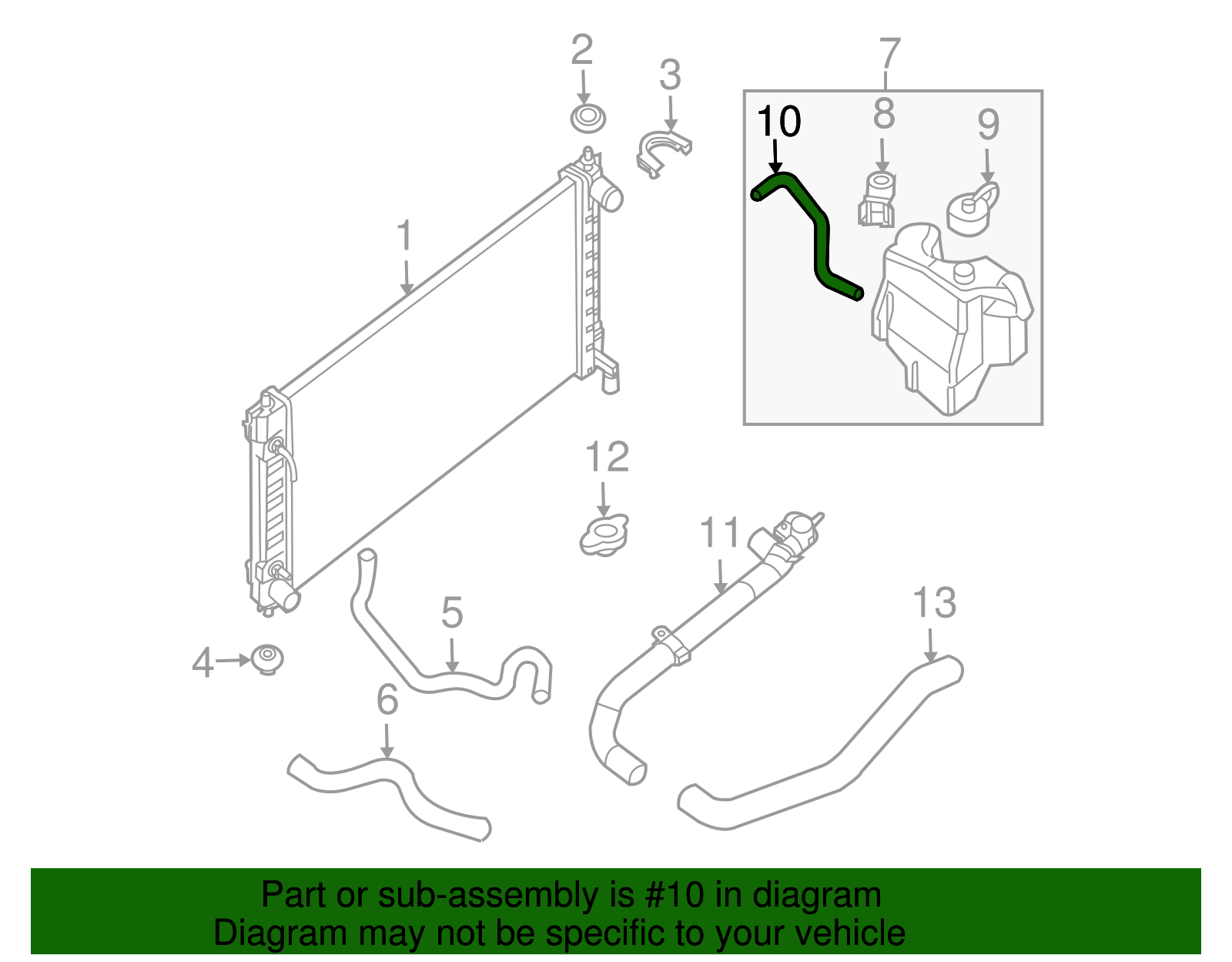 2
3
7
10
8
9
1
12
11
5
13
4
6

Part or sub-assembly is #10 in diagram
Diagram may not be specific to your vehicle