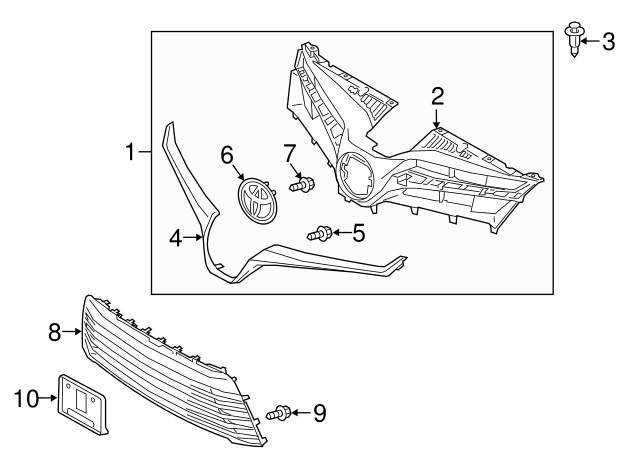 3
2
1
6
7
4
5
8
10
9