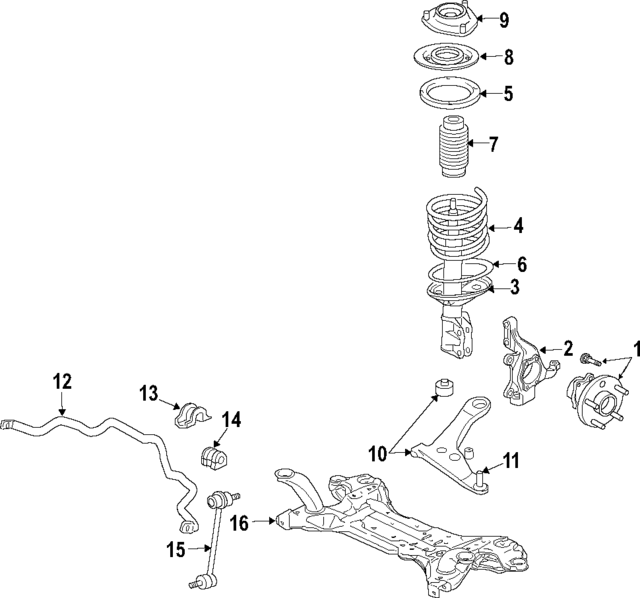 9
8
5
7
4
6
3
2
1
12
13
14
10
11
16
15