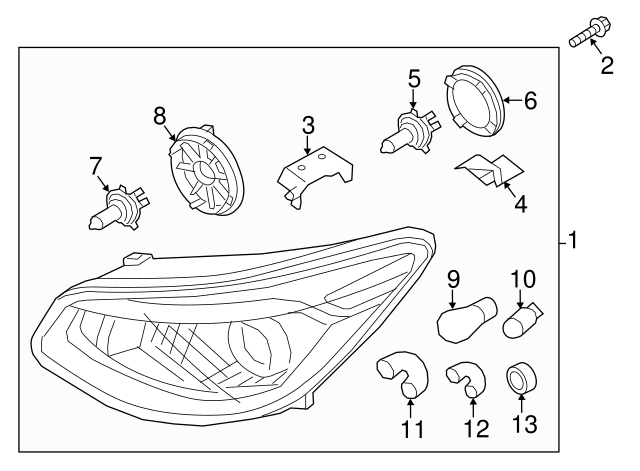 2
5
6
8
3
7
4
1
9
10
11
12
13