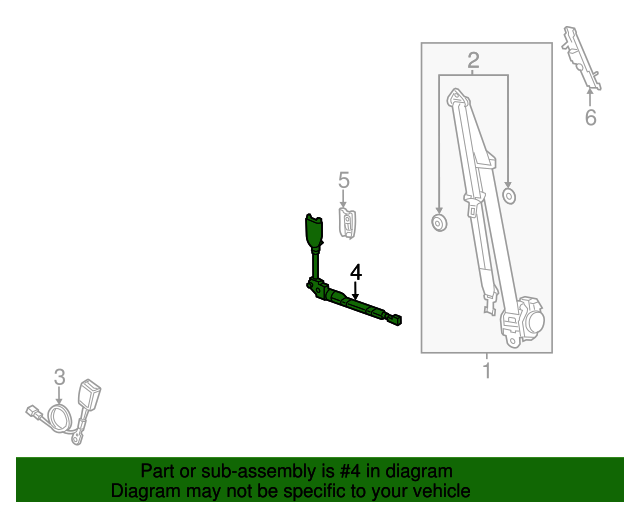 2
6
5
4
1
3

Part or sub-assembly is #4 in diagram
Diagram may not be specific to your vehicle