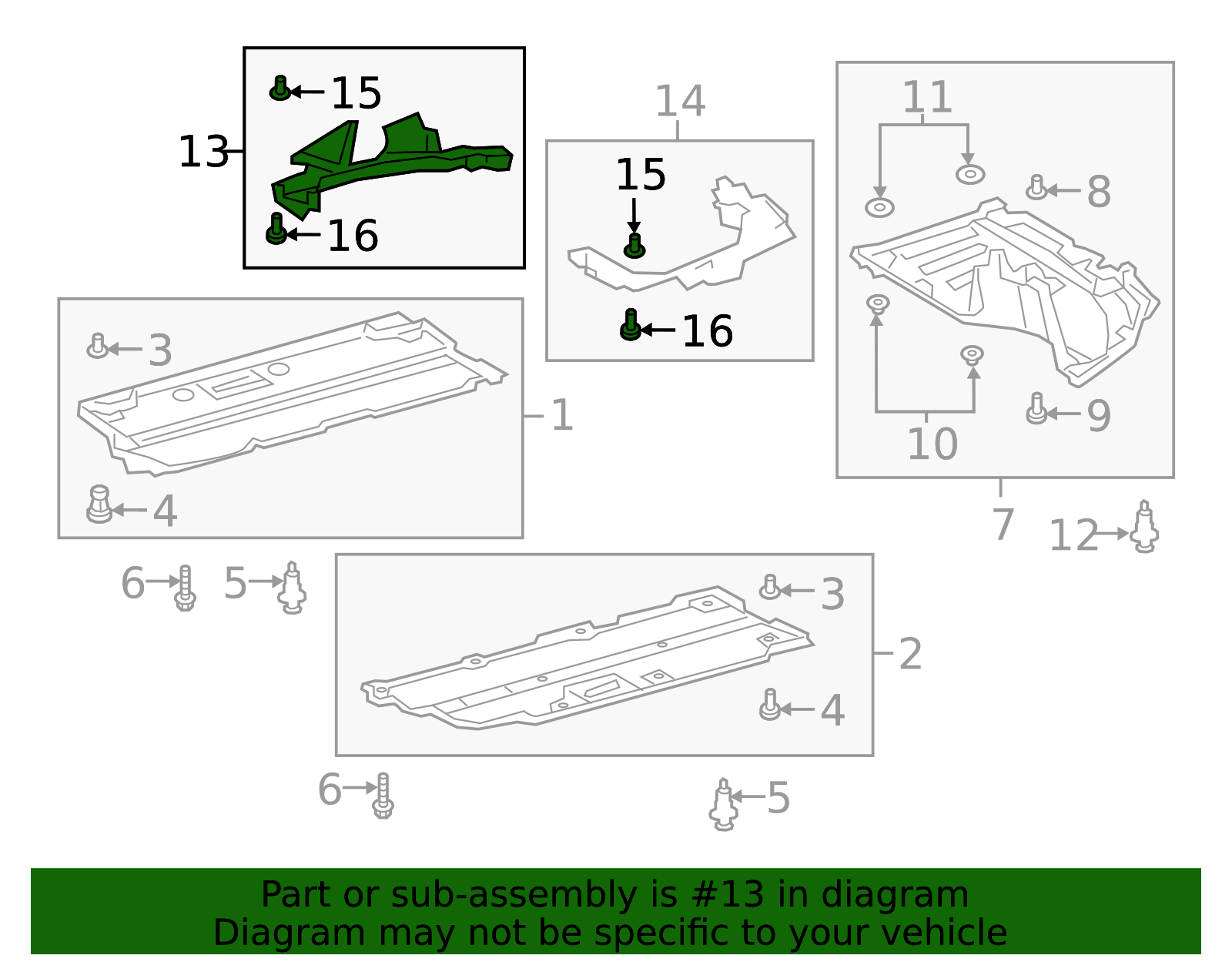 15
13
16
14
15
16
11
8
10
9
7
12
3
1
4
6
5
3
2
4
6
5

Part or sub-assembly is #13 in diagram
Diagram may not be specific to your vehicle