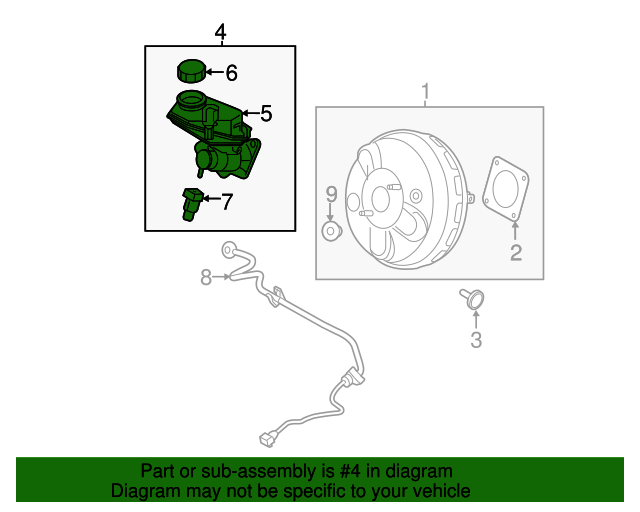 4
6
5
7
1
9
2
8
3

Part or sub-assembly is #4 in diagram
Diagram may not be specific to your vehicle